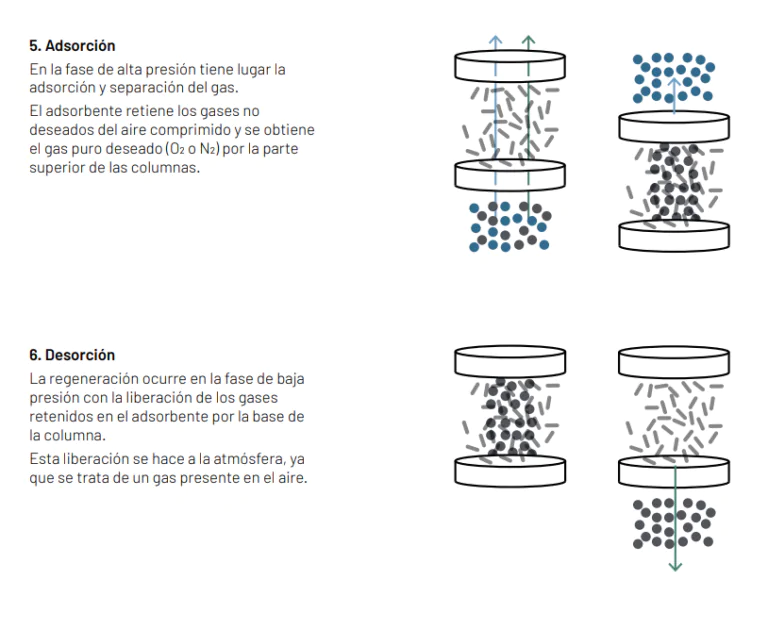 5. Adsorción

En la fase de alta presión tiene lugar la adsorción y separación del gas.

El adsorbente retiene los gases no deseados del aire comprimido y se obtiene el gas puro deseado ($O_2$ o $N_2$) por la parte superior de las columnas.

6. Desorción

La regeneración ocurre en la fase de baja presión con la liberación de los gases retenidos en el adsorbente por la base de la columna.

Esta liberación se hace a la atmósfera, ya que se trata de un gas presente en el aire.