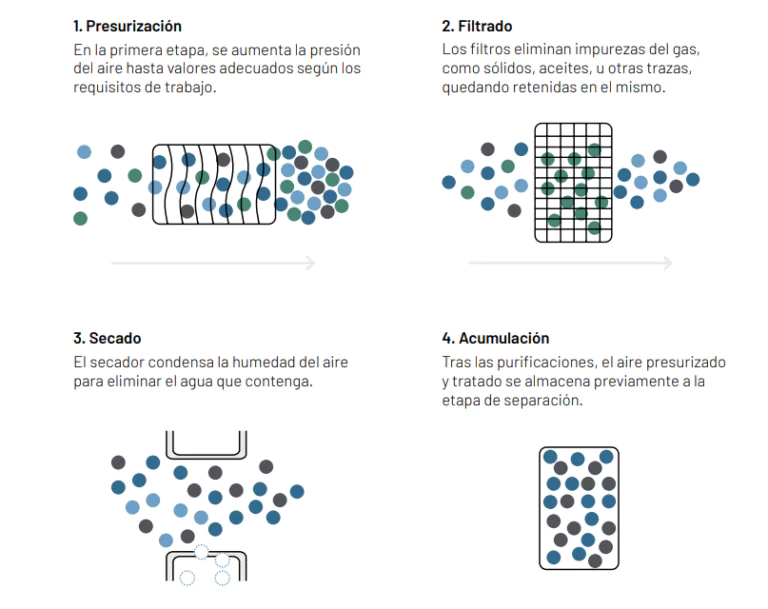 1. Presurización
En la primera etapa, se aumenta la presión del aire hasta valores adecuados según los requisitos de trabajo.

2. Filtrado
Los filtros eliminan impurezas del gas, como sólidos, aceites, u otras trazas, quedando retenidas en el mismo.

3. Secado
El secador condensa la humedad del aire para eliminar el agua que contenga.

4. Acumulación
Tras las purificaciones, el aire presurizado y tratado se almacena previamente a la etapa de separación.