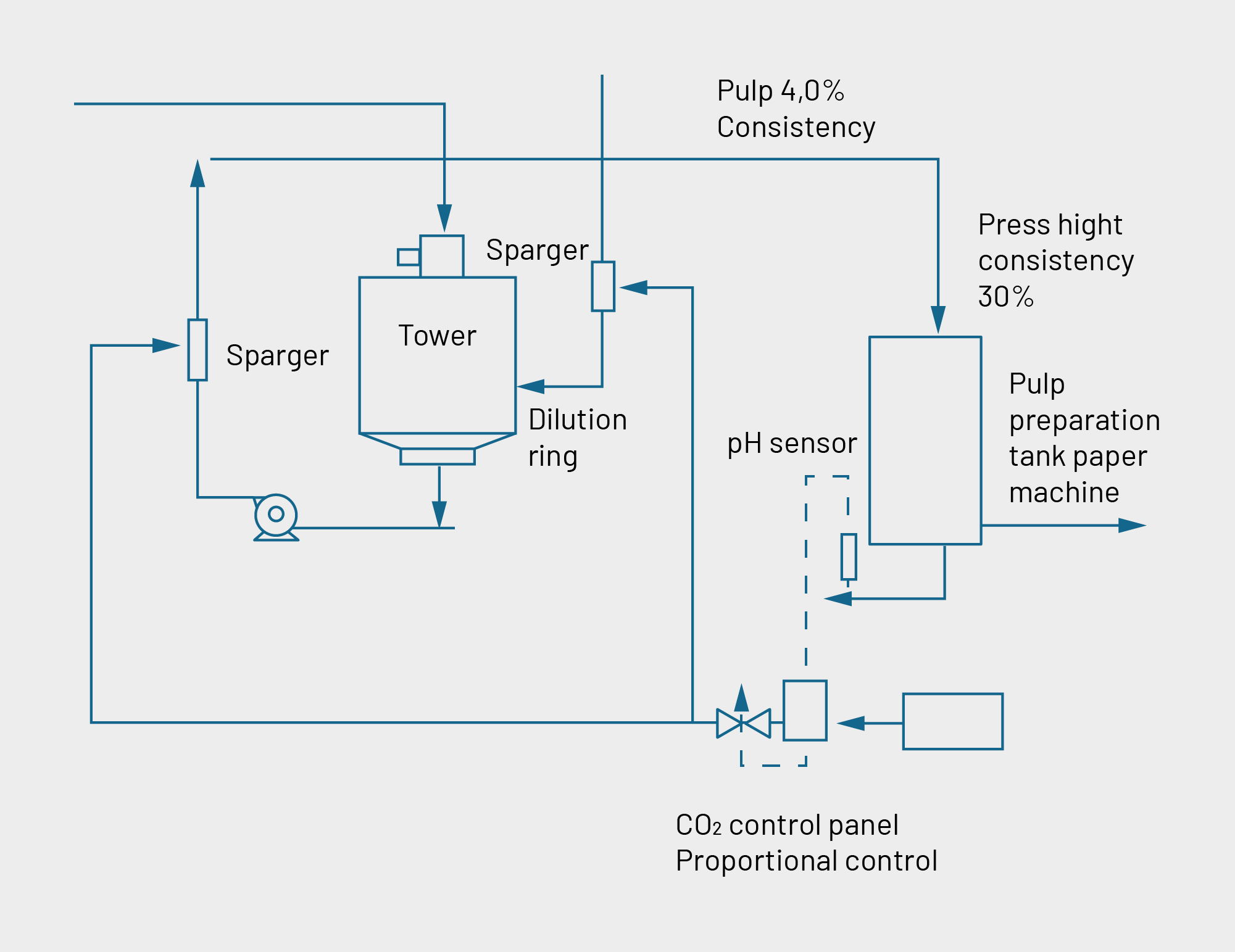 Pulp 4,0%
Consistency

Press hight
consistency
30%

Sparger

Tower

Sparger

Dilution
ring

pH sensor

Pulp
preparation
tank paper
machine

$CO_2$ control panel
Proportional control